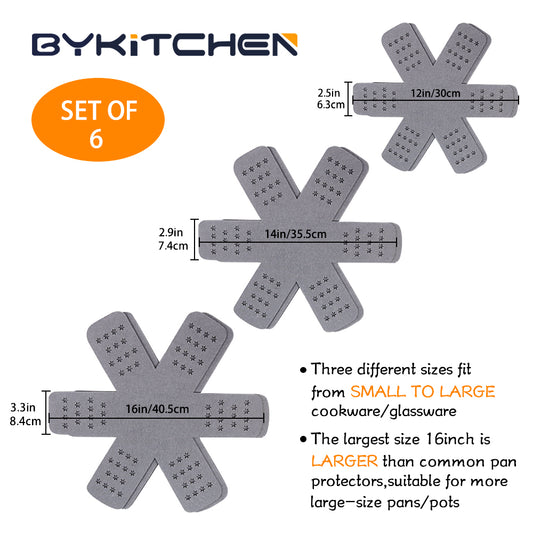 BYKITCHEN

SET OF 6

2.5in 6.3cm

12in/30cm

2.9in 7.4cm

14in/35.5cm

3.3in 8.4cm

16in/40.5cm

• Three different sizes fit from SMALL TO LARGE cookware/glassware

• The largest size 16inch is LARGER than common pan protectors,suitable for more large-size pans/pots