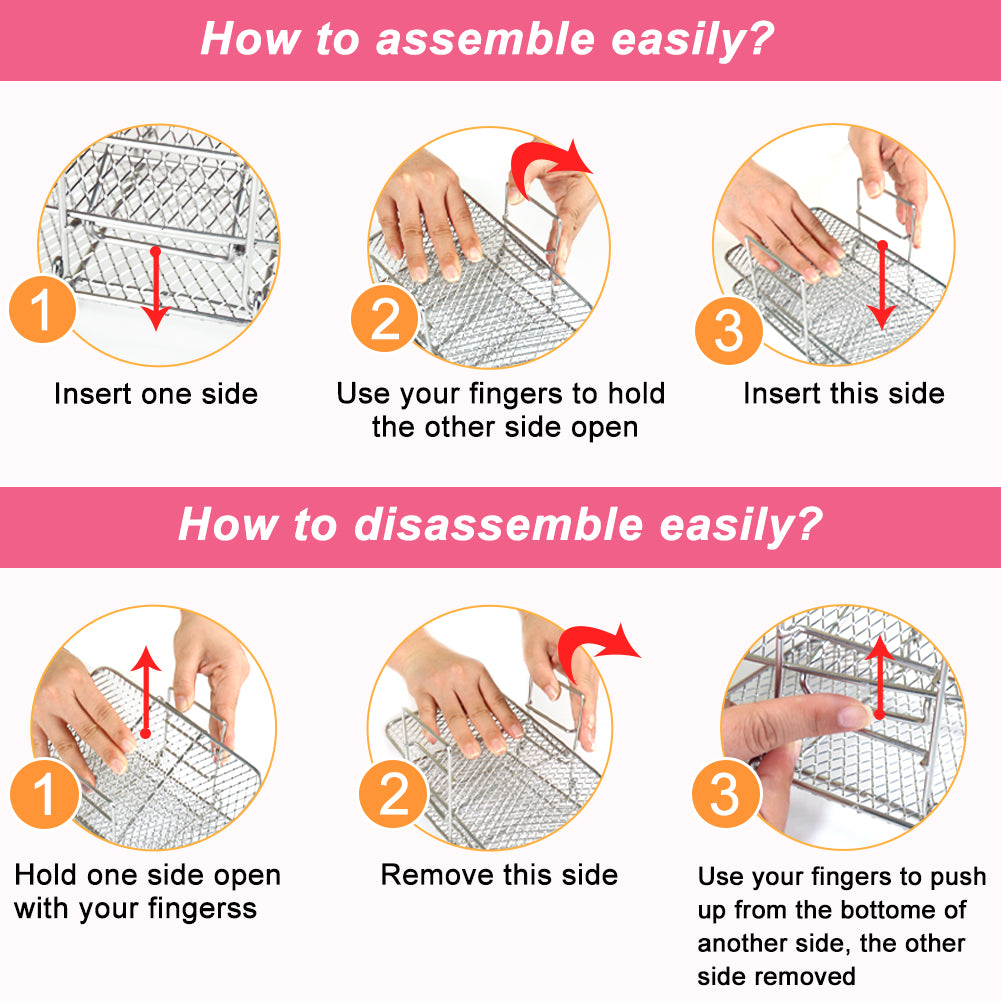 How to assemble easily?

1
Insert one side

2
Use your fingers to hold the other side open

3
Insert this side

How to disassemble easily?

1
Hold one side open with your fingerss

2
Remove this side

3
Use your fingers to push up from the bottome of another side, the other side removed