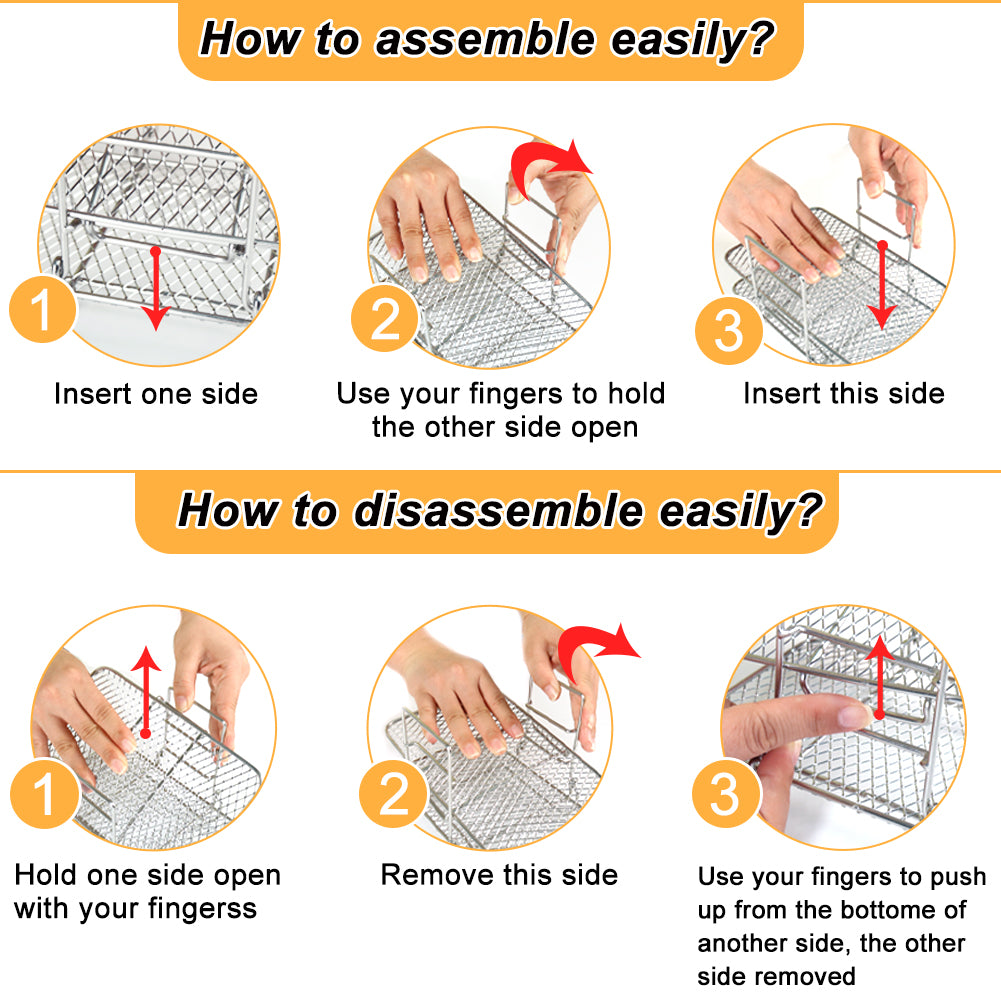 How to assemble easily?

1
Insert one side

2
Use your fingers to hold the other side open

3
Insert this side

How to disassemble easily?

1
Hold one side open with your fingerss

2
Remove this side

3
Use your fingers to push up from the bottome of another side, the other side removed