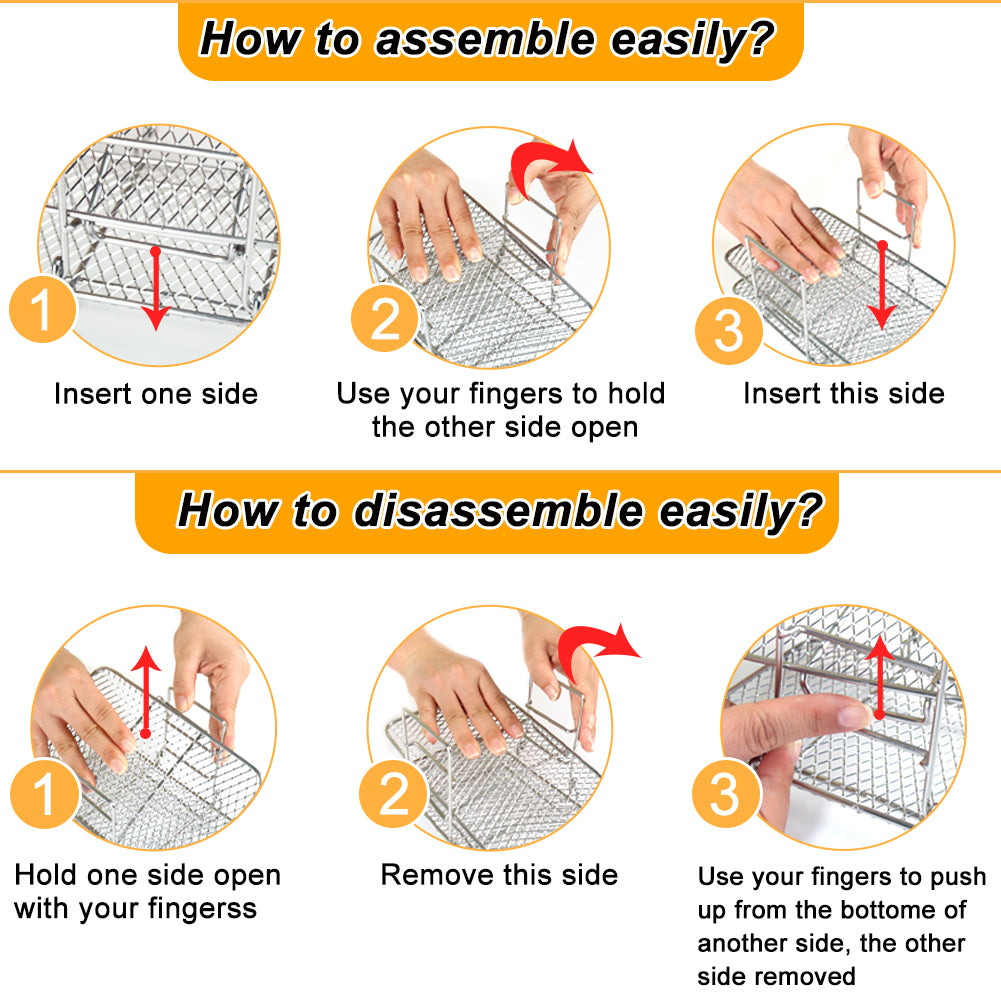 How to assemble easily?

1
Insert one side

2
Use your fingers to hold the other side open

3
Insert this side

How to disassemble easily?

1
Hold one side open with your fingerss

2
Remove this side

3
Use your fingers to push up from the bottome of another side, the other side removed