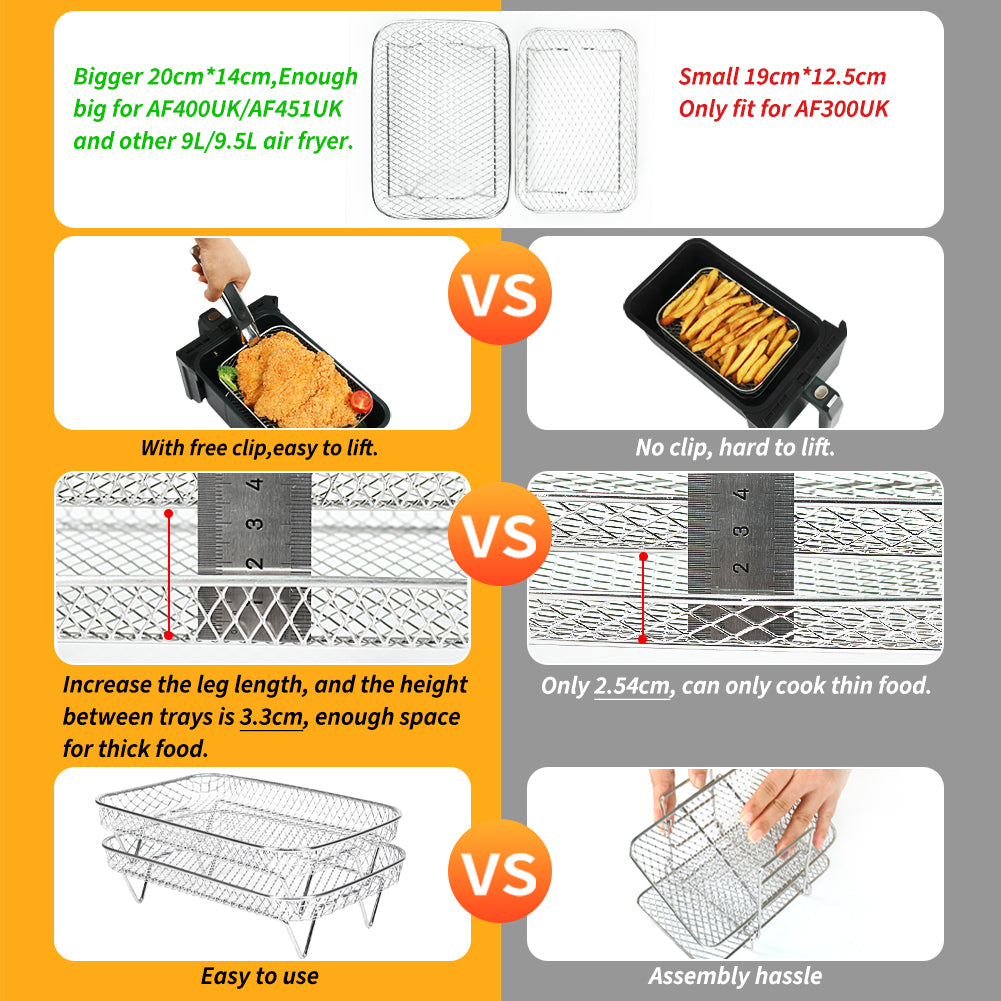 Bigger 20cm*14cm,Enough big for AF400UK/AF451UK and other 9L/9.5L air fryer.

Small 19cm*12.5cm Only fit for AF300UK

VS

With free clip,easy to lift.

No clip, hard to lift.

4 3 2

VS

4 3 2

Increase the leg length, and the height between trays is 3.3cm, enough space for thick food.

Only 2.54cm, can only cook thin food.

VS

Easy to use

Assembly hassle