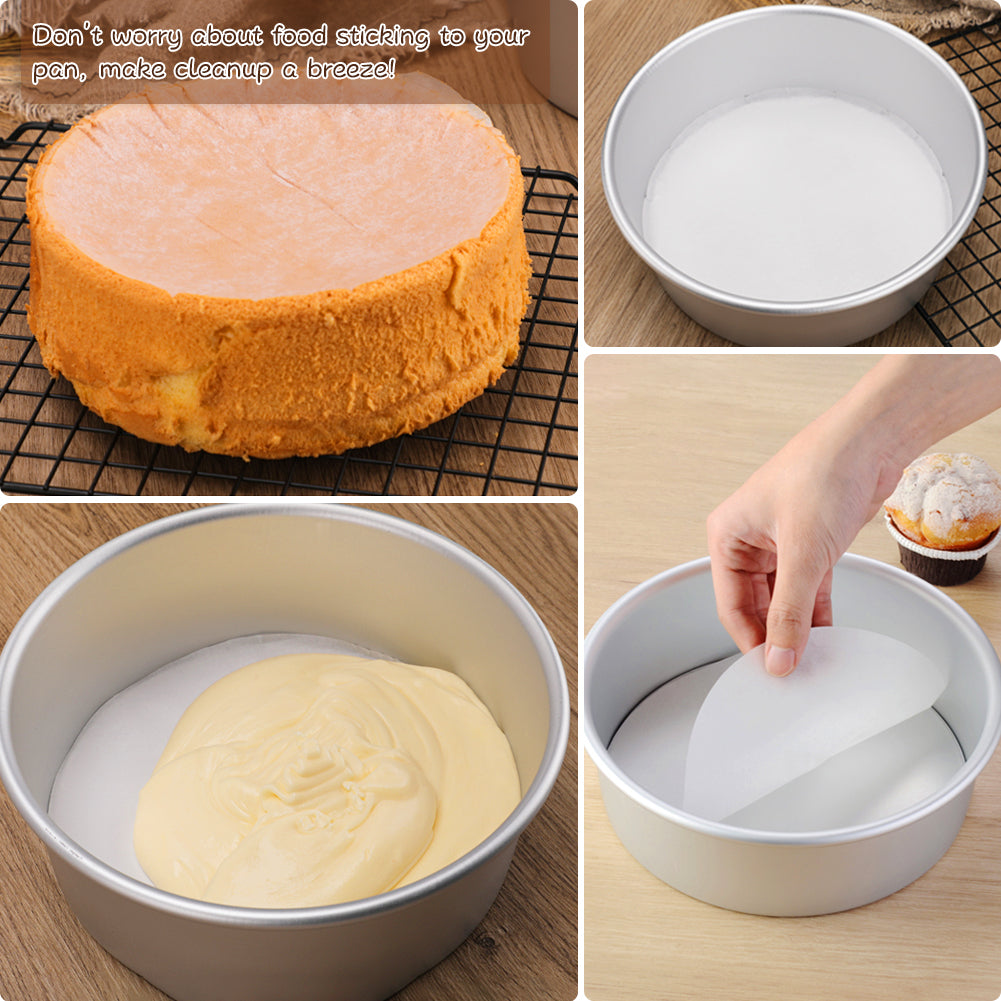 Don't worry about food sticking to your pan, make cleanup a breeze!