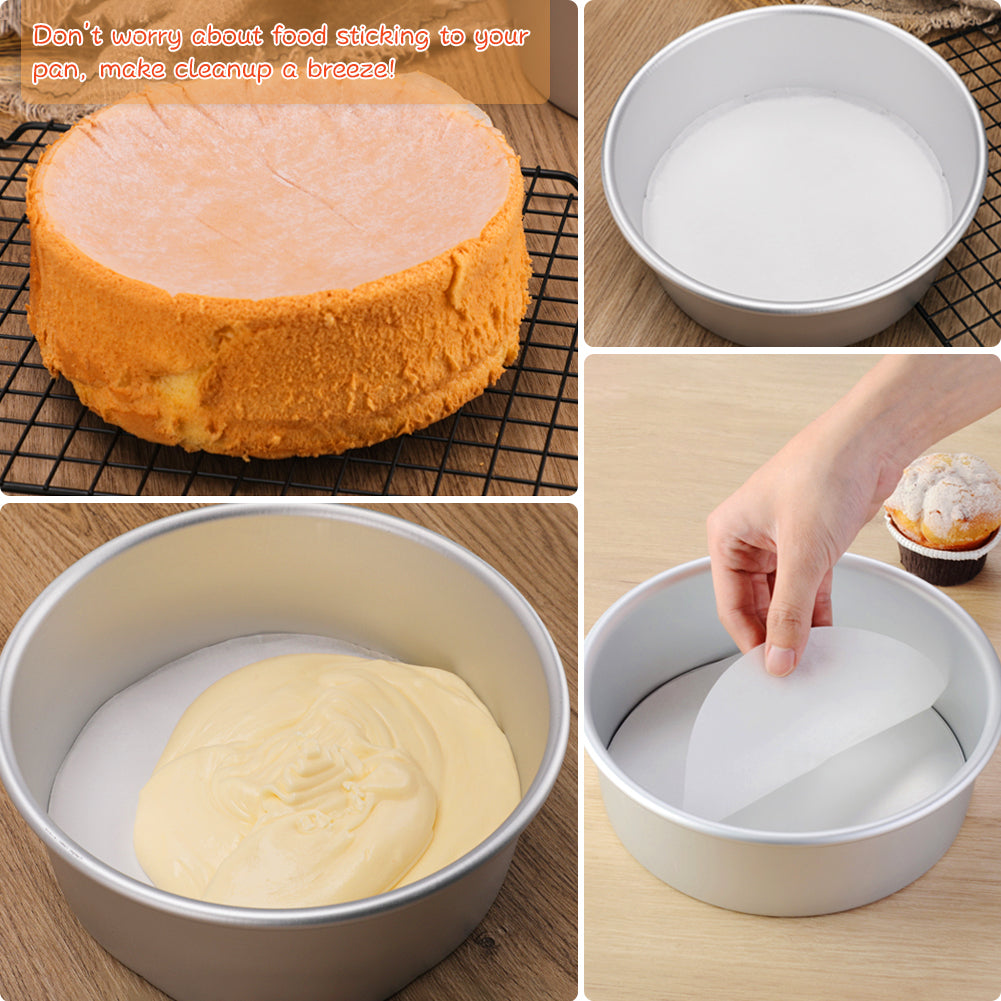 Don't worry about food sticking to your pan, make cleanup a breeze!