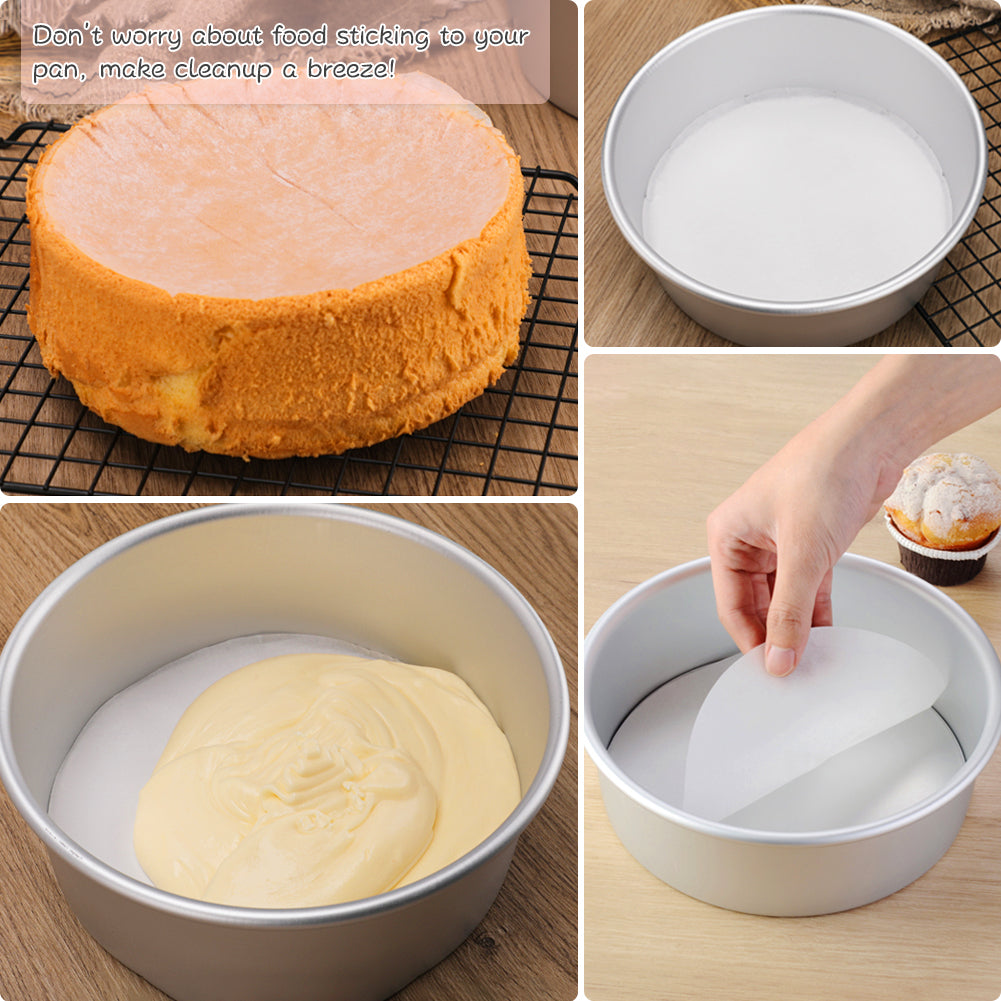 Don't worry about food sticking to your pan, make cleanup a breeze!