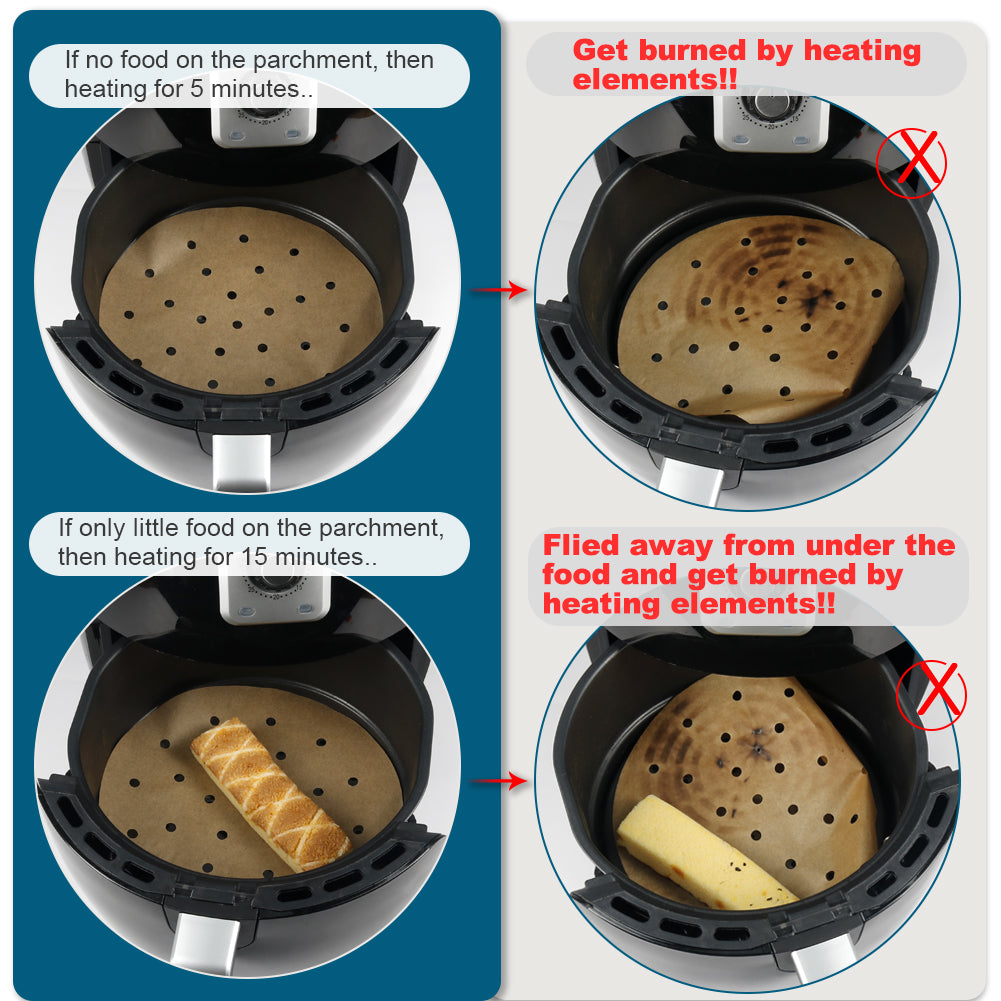 If no food on the parchment, then heating for 5 minutes..

Get burned by heating elements!!

If only little food on the parchment, then heating for 15 minutes..

Flied away from under the food and get burned by heating elements!!