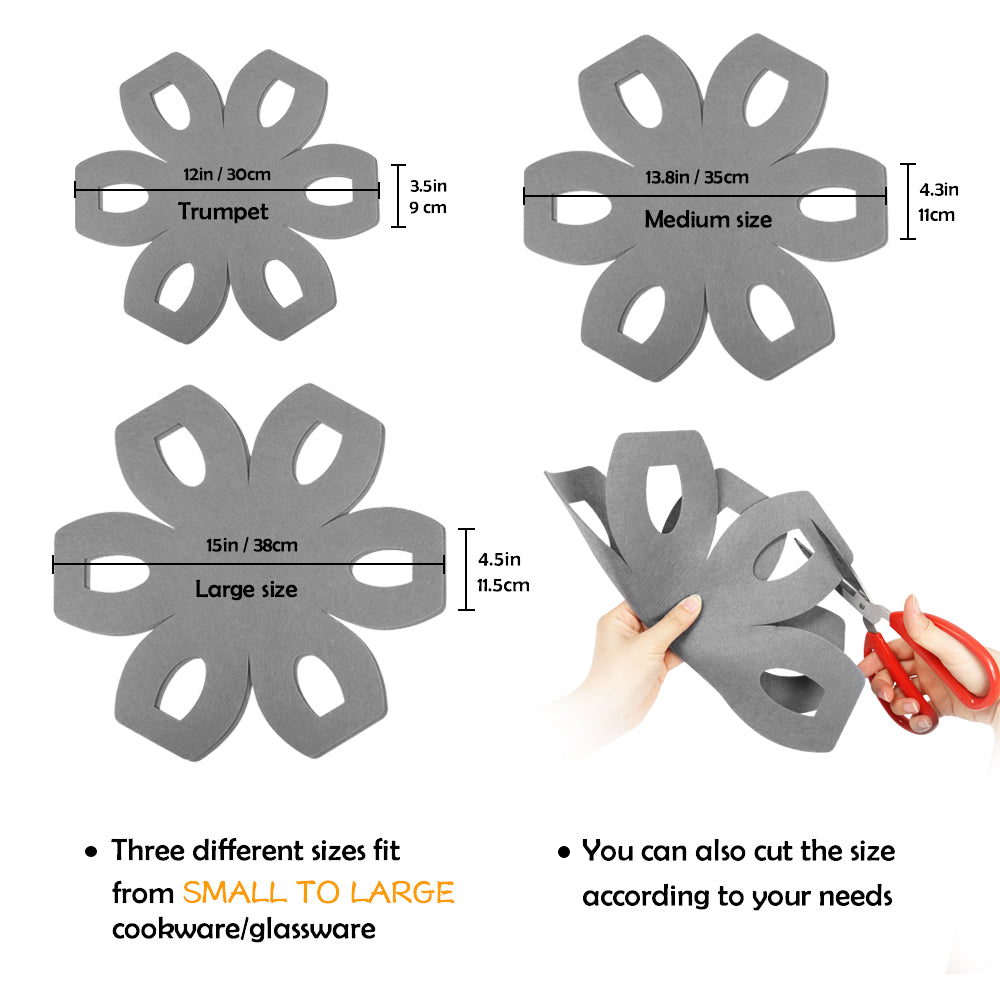 12in / 30cm
Trumpet
3.5in
9 cm

13.8in / 35cm
Medium size
4.3in
11cm

15in / 38cm
Large size
4.5in
11.5cm

• Three different sizes fit from SMALL TO LARGE cookware/glassware

• You can also cut the size according to your needs