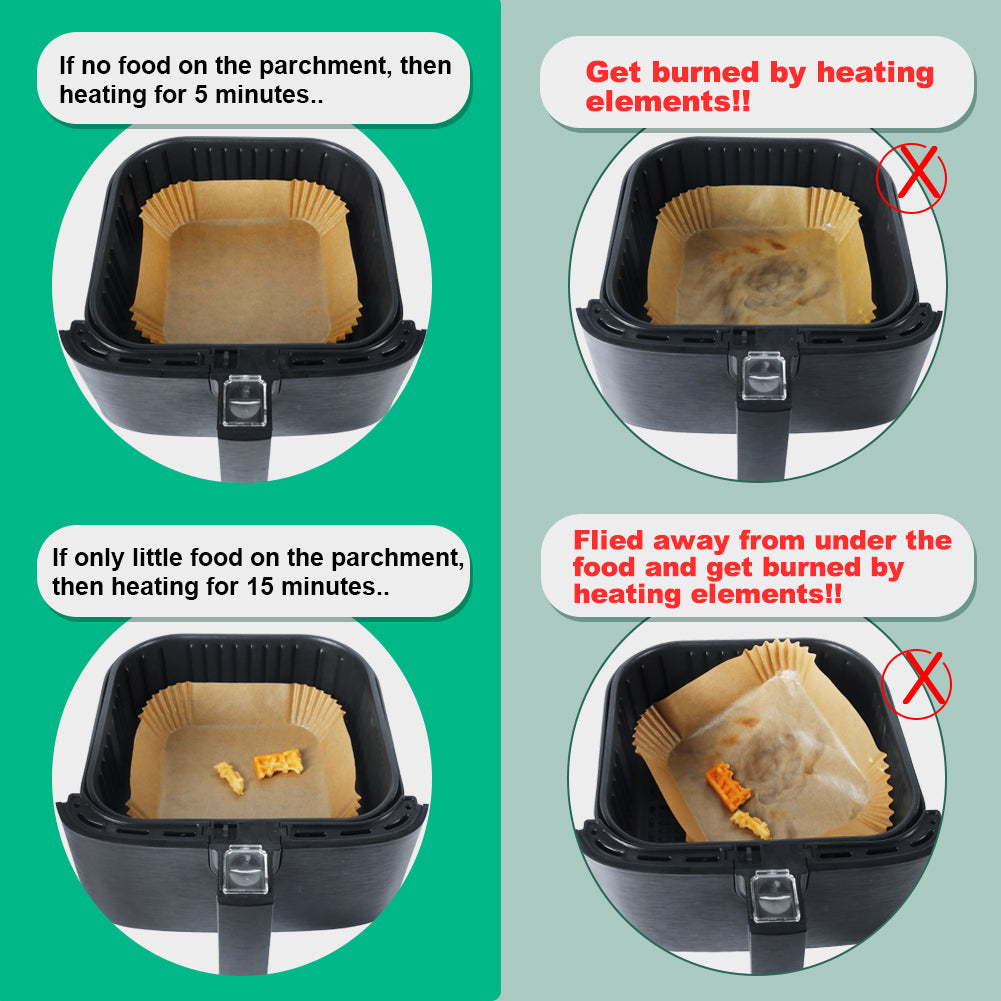 If no food on the parchment, then heating for 5 minutes..

Get burned by heating elements!!

If only little food on the parchment, then heating for 15 minutes..

Flied away from under the food and get burned by heating elements!!