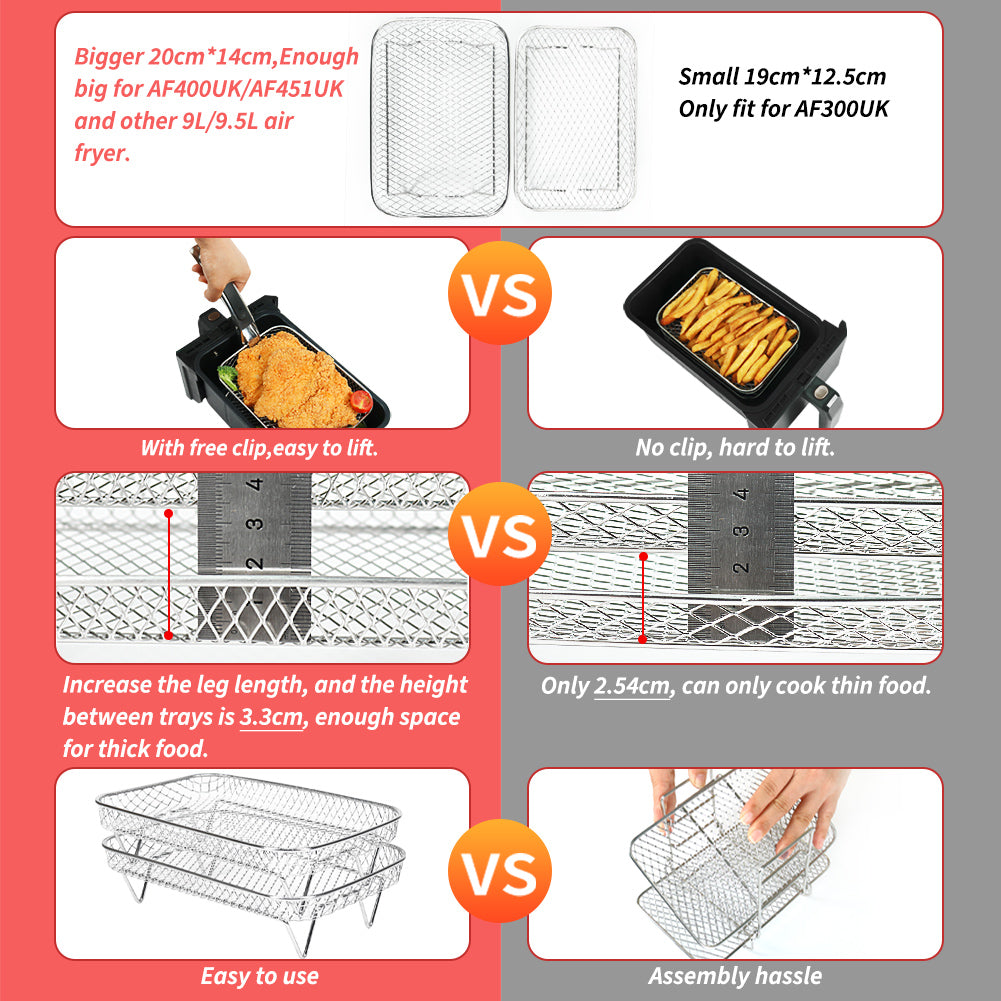 Bigger 20cm*14cm,Enough big for AF400UK/AF451UK and other 9L/9.5L air fryer.

Small 19cm*12.5cm Only fit for AF300UK

VS

With free clip,easy to lift.

No clip, hard to lift.

4
3
2

VS

4
3
2

Increase the leg length, and the height between trays is 3.3cm, enough space for thick food.

Only 2.54cm, can only cook thin food.

VS

Easy to use

Assembly hassle