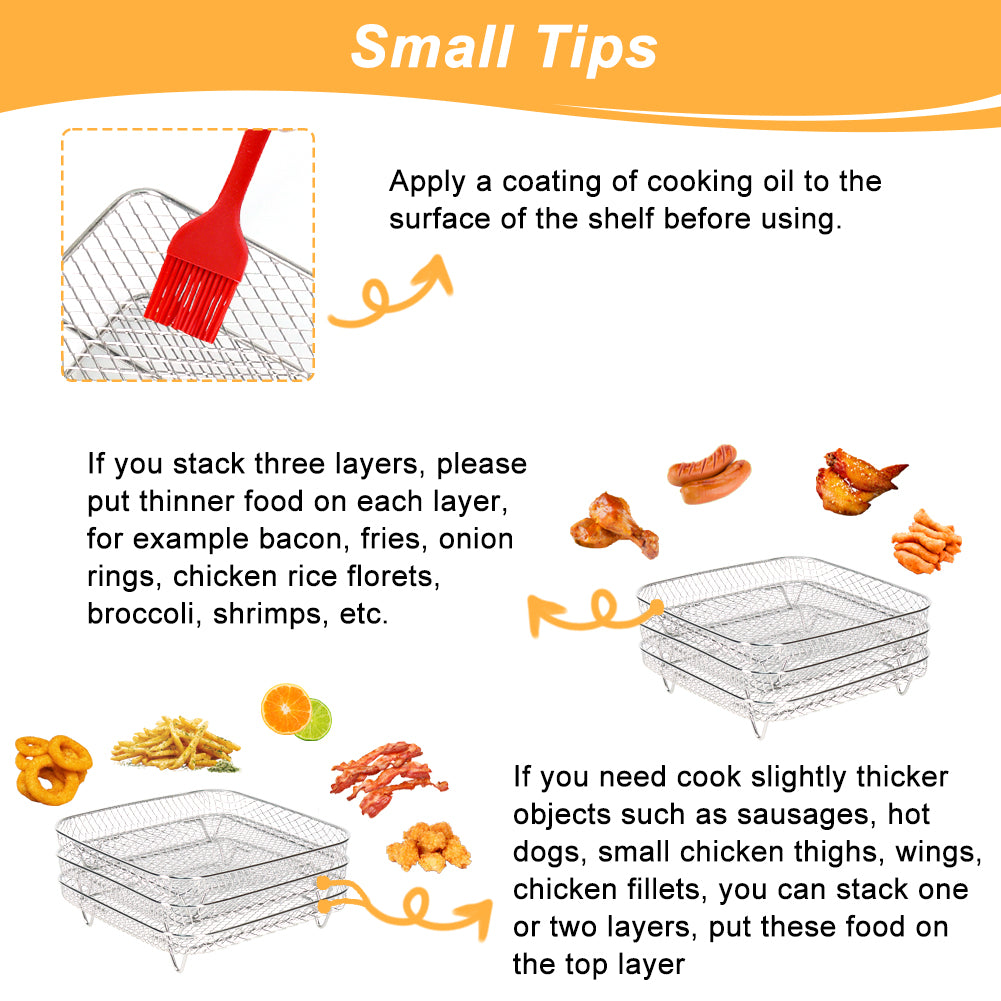 Small Tips

Apply a coating of cooking oil to the surface of the shelf before using.

If you stack three layers, please put thinner food on each layer, for example bacon, fries, onion rings, chicken rice florets, broccoli, shrimps, etc.

If you need cook slightly thicker objects such as sausages, hot dogs, small chicken thighs, wings, chicken fillets, you can stack one or two layers, put these food on the top layer