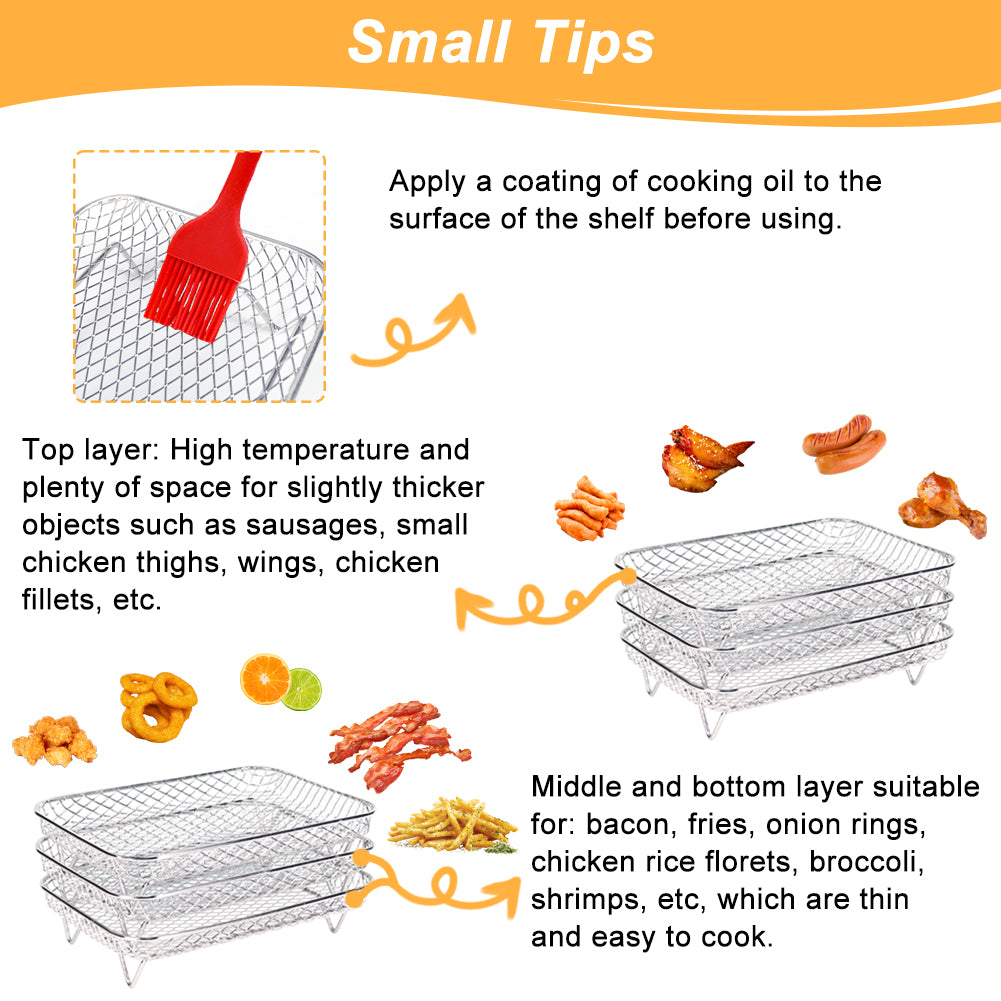 Small Tips

Apply a coating of cooking oil to the surface of the shelf before using.

Top layer: High temperature and plenty of space for slightly thicker objects such as sausages, small chicken thighs, wings, chicken fillets, etc.

Middle and bottom layer suitable for: bacon, fries, onion rings, chicken rice florets, broccoli, shrimps, etc, which are thin and easy to cook.