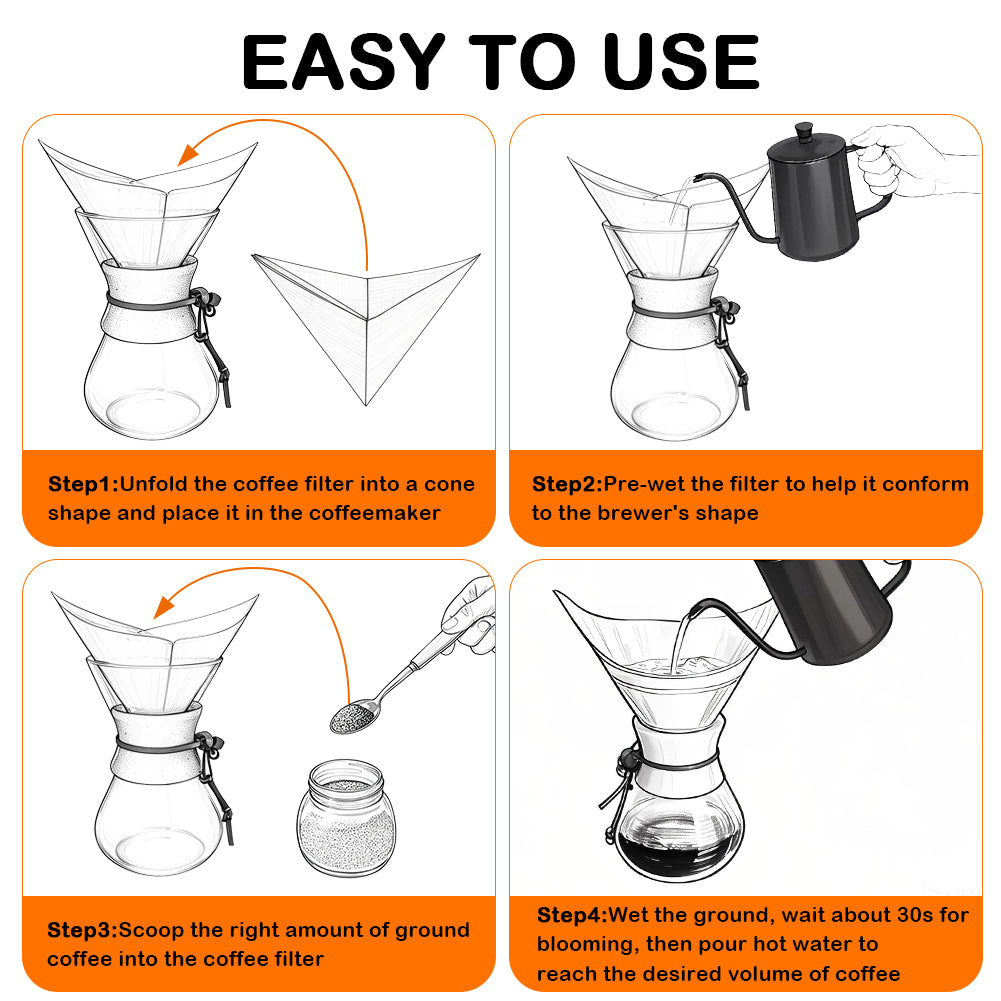 EASY TO USE

Step1:Unfold the coffee filter into a cone shape and place it in the coffeemaker

Step2:Pre-wet the filter to help it conform to the brewer's shape

Step3:Scoop the right amount of ground coffee into the coffee filter

Step4:Wet the ground, wait about 30s for blooming, then pour hot water to reach the desired volume of coffee