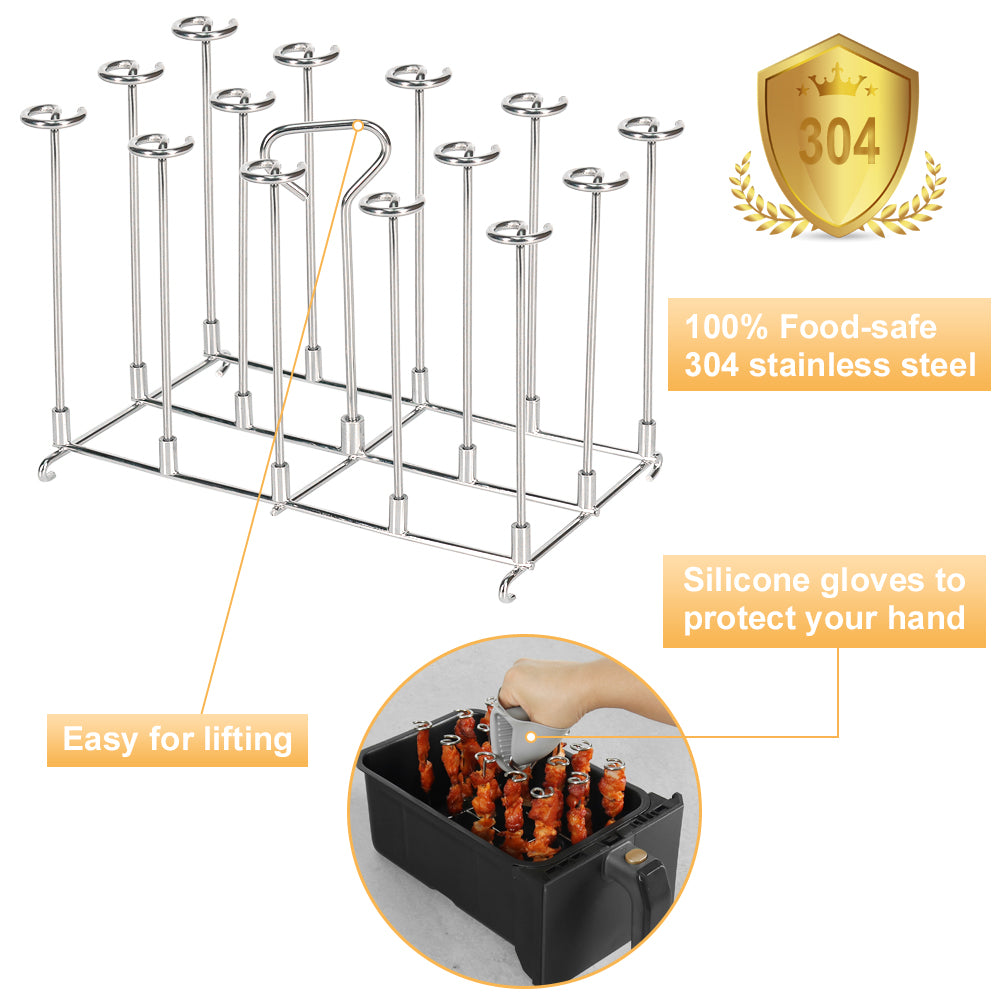 304

100% Food-safe 304 stainless steel

Silicone gloves to protect your hand

Easy for lifting